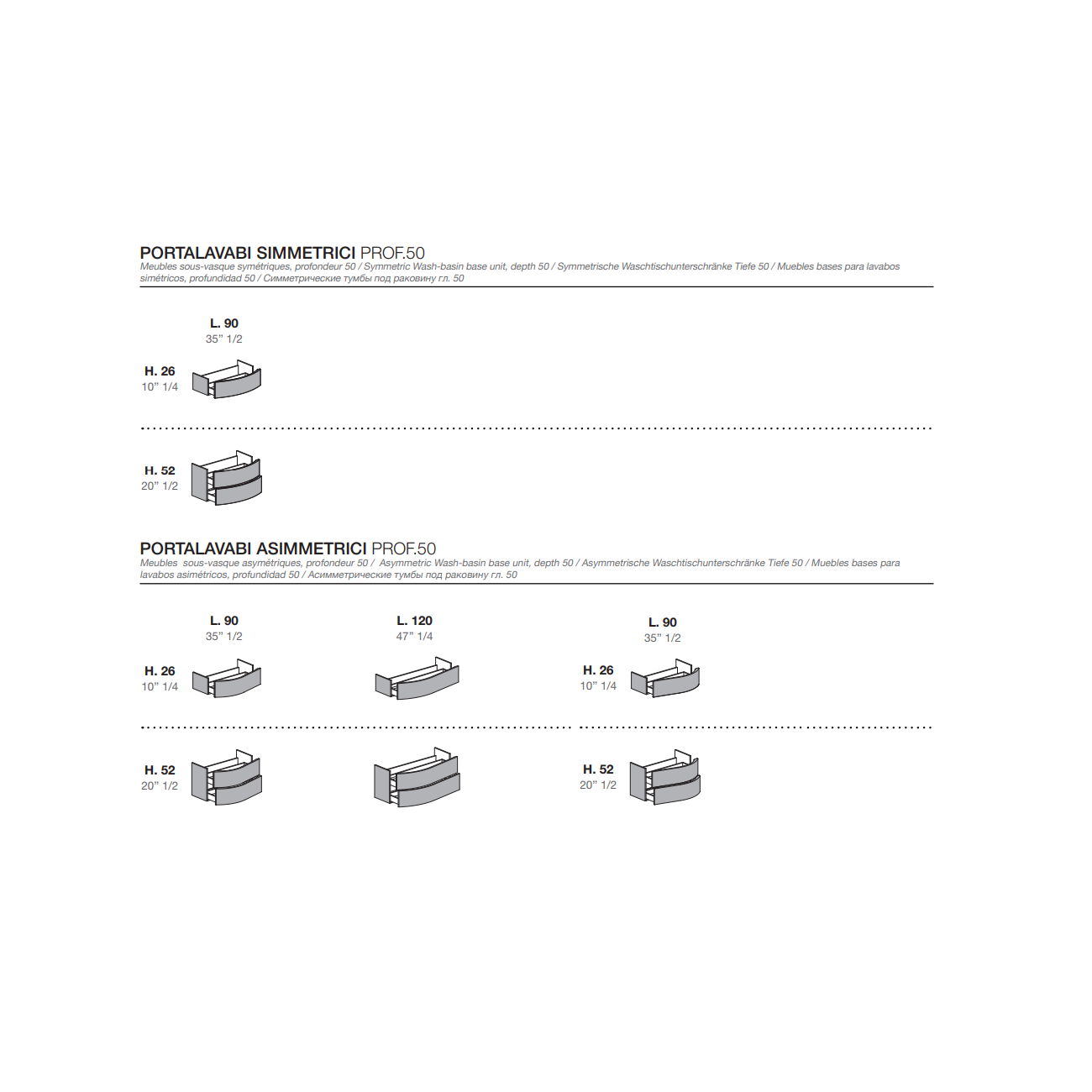 PORTALAVABI SIMMETRICI PROF.50
Meubles sous-vasque symétriques, profondeur 50 / Symmetric Wash-basin base unit, depth 50 / Symmetrische Waschtischunterschränke Tiefe 50 / Muebles bases para lavabos simétricos, profundidad 50 / Симметрические тумбы под раковину гл. 50

L. 90
35" 1/2

H. 26
10" 1/4

H. 52
20" 1/2

PORTALAVABI ASIMMETRICI PROF.50
Meubles sous-vasque asymétriques, profondeur 50 / Asymmetric Wash-basin base unit, depth 50 / Asymmetrische Waschtischunterschränke Tiefe 50 / Muebles bases para lavabos asimétricos, profundidad 50 / Асимметрические тумбы под раковину гл. 50

L. 90
35" 1/2

L. 120
47" 1/4

L. 90
35" 1/2

H. 26
10" 1/4

H. 26
10" 1/4

H. 52
20" 1/2

H. 52
20" 1/2